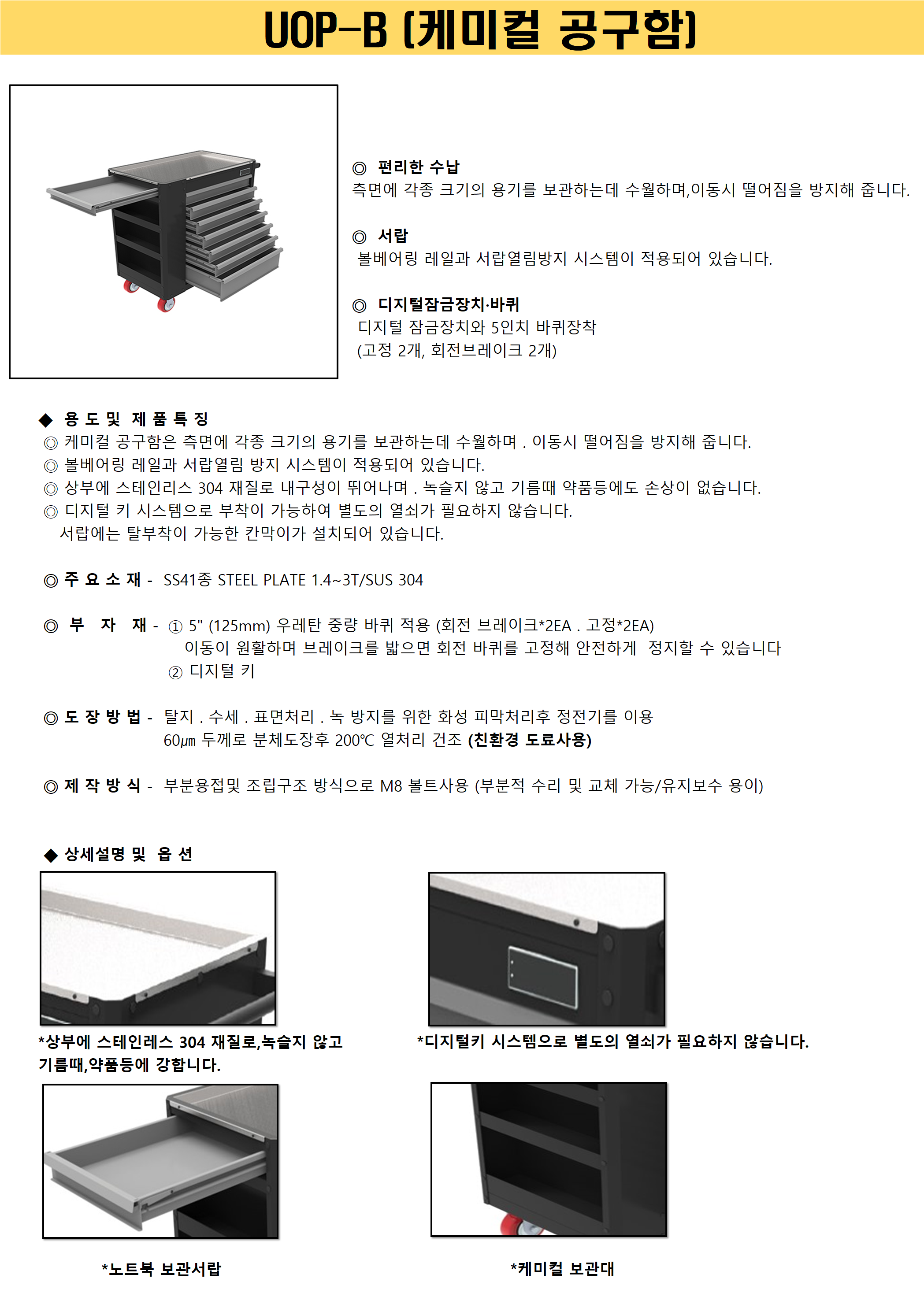 UOP-B (케미컬 공구함)

◎ 편리한 수납
측면에 각종 크기의 용기를 보관하는데 수월하며,이동시 떨어짐을 방지해 줍니다.

◎ 서랍
볼베어링 레일과 서랍열림방지 시스템이 적용되어 있습니다.

◎ 디지털잠금장치·바퀴
디지털 잠금장치와 5인치 바퀴장착
(고정 2개, 회전브레이크 2개)

◆ 용 도 및 제 품 특 징
◎ 케미컬 공구함은 측면에 각종 크기의 용기를 보관하는데 수월하며 . 이동시 떨어짐을 방지해 줍니다.
◎ 볼베어링 레일과 서랍열림 방지 시스템이 적용되어 있습니다.
◎ 상부에 스테인리스 304 재질로 내구성이 뛰어나며 . 녹슬지 않고 기름때 약품등에도 손상이 없습니다.
◎ 디지털 키 시스템으로 부착이 가능하여 별도의 열쇠가 필요하지 않습니다.
서랍에는 탈부착이 가능한 칸막이가 설치되어 있습니다.

◎ 주 요 소 재 - SS41종 STEEL PLATE 1.4~3T/SUS 304

◎ 부 자 재 - ① 5" (125mm) 우레탄 중량 바퀴 적용 (회전 브레이크*2EA . 고정*2EA)
이동이 원활하며 브레이크를 밟으면 회전 바퀴를 고정해 안전하게 정지할 수 있습니다
② 디지털 키

◎ 도 장 방 법 - 탈지 . 수세 . 표면처리 . 녹 방지를 위한 화성 피막처리후 정전기를 이용
60㎛ 두께로 분체도장후 200℃ 열처리 건조 (친환경 도료사용)

◎ 제 작 방 식 - 부분용접및 조립구조 방식으로 M8 볼트사용 (부분적 수리 및 교체 가능/유지보수 용이)

◆ 상세설명 및 옵 션

*상부에 스테인레스 304 재질로,녹슬지 않고 기름때,약품등에 강합니다.

*디지털키 시스템으로 별도의 열쇠가 필요하지 않습니다.

*노트북 보관서랍

*케미컬 보관대