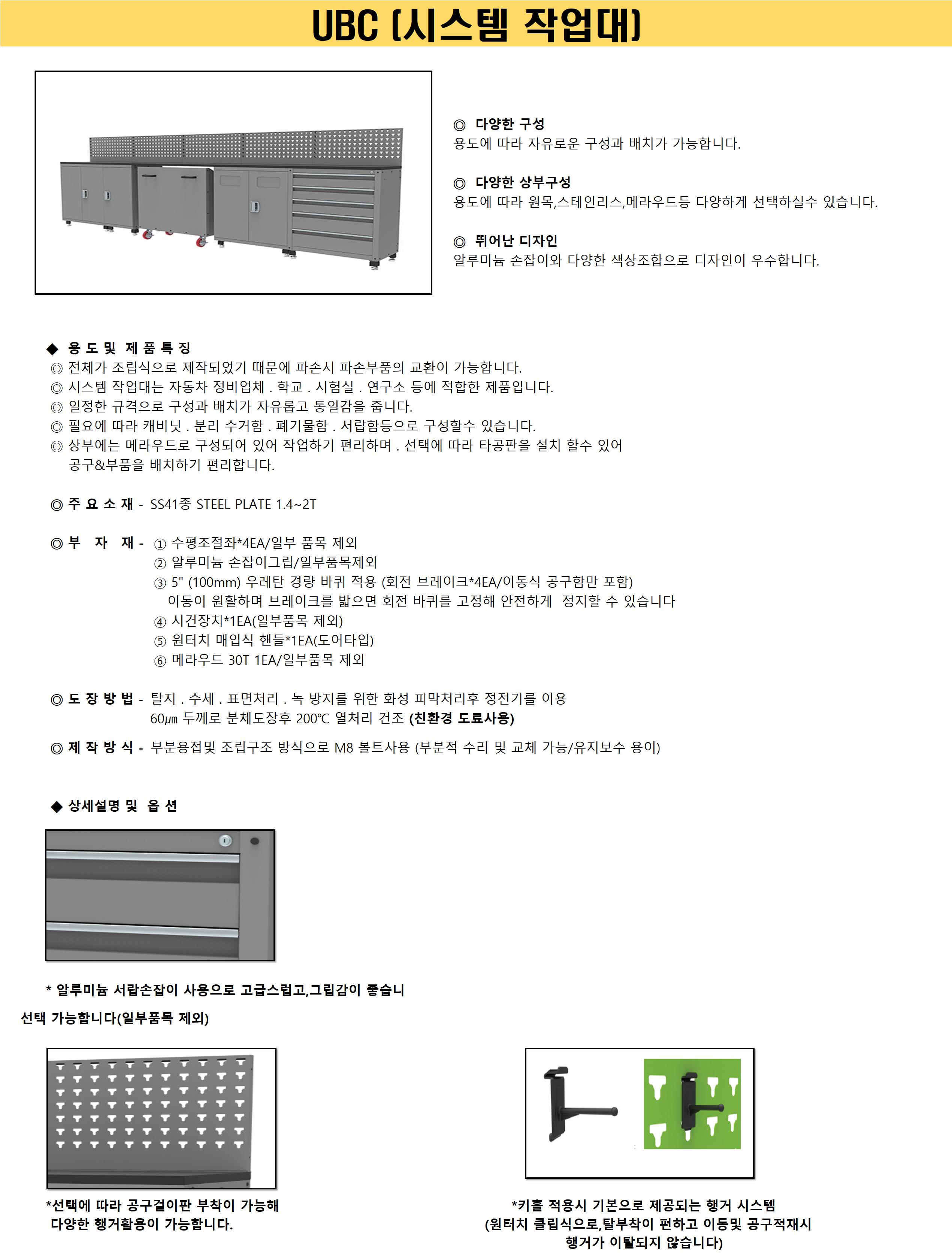 UBC (시스템 작업대)

◎ 다양한 구성
용도에 따라 자유로운 구성과 배치가 가능합니다.

◎ 다양한 상부구성
용도에 따라 원목,스테인리스,메라우드등 다양하게 선택하실수 있습니다.

◎ 뛰어난 디자인
알루미늄 손잡이와 다양한 색상조합으로 디자인이 우수합니다.

◆ 용 도 및 제 품 특 징
◎ 전체가 조립식으로 제작되었기 때문에 파손시 파손부품의 교환이 가능합니다.
◎ 시스템 작업대는 자동차 정비업체 . 학교 . 시험실 . 연구소 등에 적합한 제품입니다.
◎ 일정한 규격으로 구성과 배치가 자유롭고 통일감을 줍니다.
◎ 필요에 따라 캐비닛 . 분리 수거함 . 폐기물함 . 서랍함등으로 구성할수 있습니다.
◎ 상부에는 메라우드로 구성되어 있어 작업하기 편리하며 . 선택에 따라 타공판을 설치 할수 있어 공구&부품을 배치하기 편리합니다.

◎ 주 요 소 재 - SS41종 STEEL PLATE 1.4~2T

◎ 부 자 재 - ① 수평조절좌*4EA/일부 품목 제외
② 알루미늄 손잡이그립/일부품목제외
③ 5" (100mm) 우레탄 경량 바퀴 적용 (회전 브레이크*4EA/이동식 공구함만 포함)
이동이 원활하며 브레이크를 밟으면 회전 바퀴를 고정해 안전하게 정지할 수 있습니다
④ 시건장치*1EA(일부품목 제외)
⑤ 원터치 매입식 핸들*1EA(도어타입)
⑥ 메라우드 30T 1EA/일부품목 제외

◎ 도 장 방 법 - 탈지 . 수세 . 표면처리 . 녹 방지를 위한 화성 피막처리후 정전기를 이용 60㎛ 두께로 분체도장후 200℃ 열처리 건조 (친환경 도료사용)

◎ 제 작 방 식 - 부분용접및 조립구조 방식으로 M8 볼트사용 (부분적 수리 및 교체 가능/유지보수 용이)

◆ 상세설명 및 옵 션

* 알루미늄 서랍손잡이 사용으로 고급스럽고,그립감이 좋습니
선택 가능합니다(일부품목 제외)

*선택에 따라 공구걸이판 부착이 가능해
다양한 행거활용이 가능합니다.

*키홀 적용시 기본으로 제공되는 행거 시스템
(원터치 클립식으로,탈부착이 편하고 이동및 공구적재시 행거가 이탈되지 않습니다)